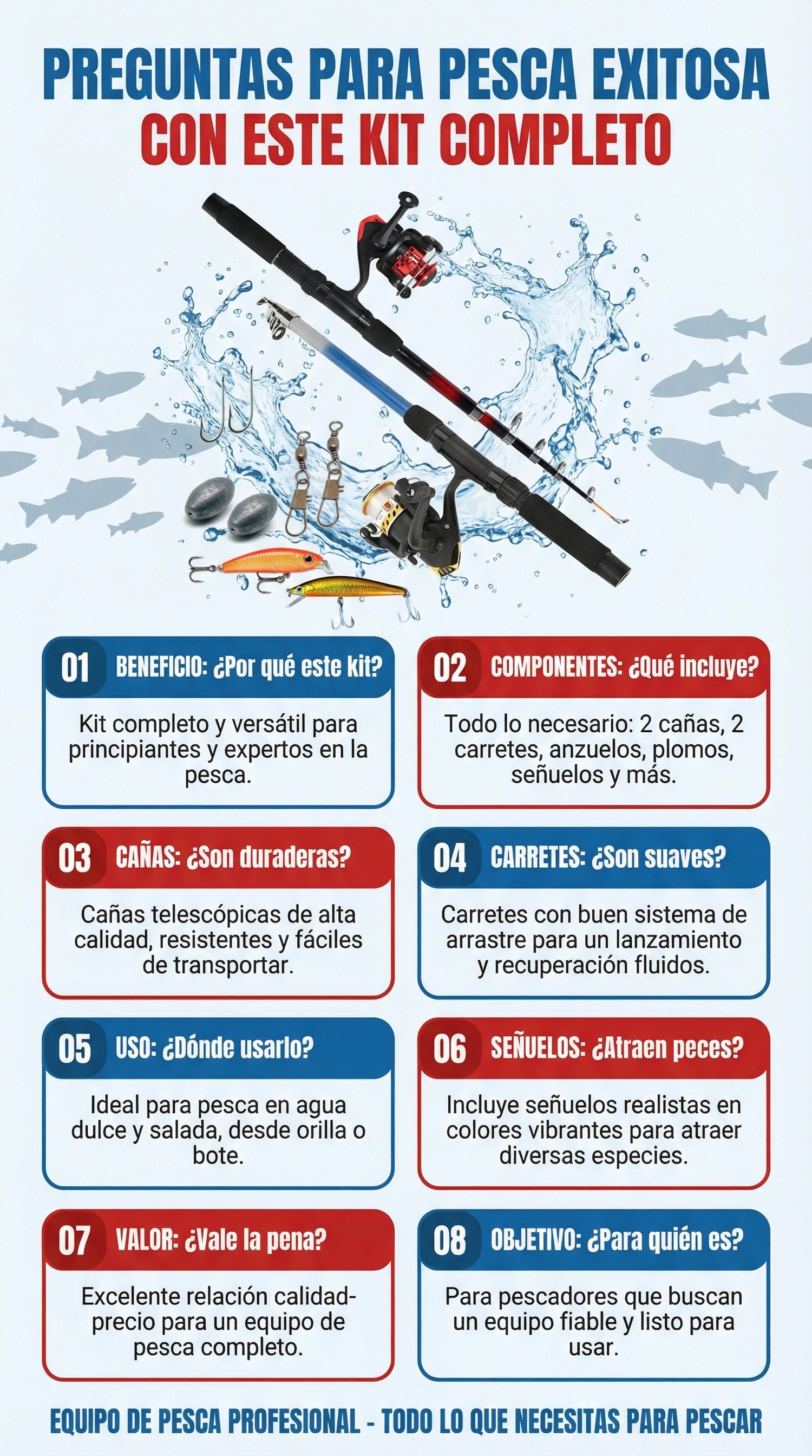 PREGUNTAS PARA PESCA EXITOSA
CON ESTE KIT COMPLETO

01 BENEFICIO: ¿Por qué este kit?
Kit completo y versátil para principiantes y expertos en la pesca.

02 COMPONENTES: ¿Qué incluye?
Todo lo necesario: 2 cañas, 2 carretes, anzuelos, plomos, señuelos y más.

03 CAÑAS: ¿Son duraderas?
Cañas telescópicas de alta calidad, resistentes y fáciles de transportar.

04 CARRETES: ¿Son suaves?
Carretes con buen sistema de arrastre para un lanzamiento y recuperación fluidos.

05 USO: ¿Dónde usarlo?
Ideal para pesca en agua dulce y salada, desde orilla o bote.

06 SEÑUELOS: ¿Atraen peces?
Incluye señuelos realistas en colores vibrantes para atraer diversas especies.

07 VALOR: ¿Vale la pena?
Excelente relación calidad-precio para un equipo de pesca completo.

08 OBJETIVO: ¿Para quién es?
Para pescadores que buscan un equipo fiable y listo para usar.

EQUIPO DE PESCA PROFESIONAL - TODO LO QUE NECESITAS PARA PESCAR